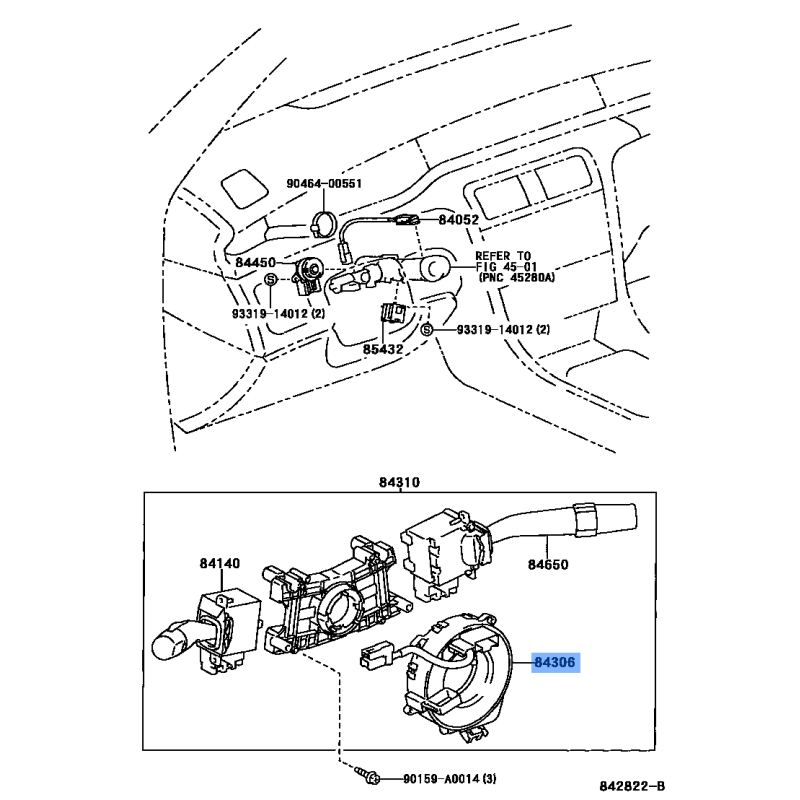 90464-00551
84052
84450
REFER TO FIG 45-01 (PNC 45280A)
S
93319-14012 (2)
S
93319-14012 (2)
85432
84310
84140
84650
84306
90159-A0014 (3)
842822-B