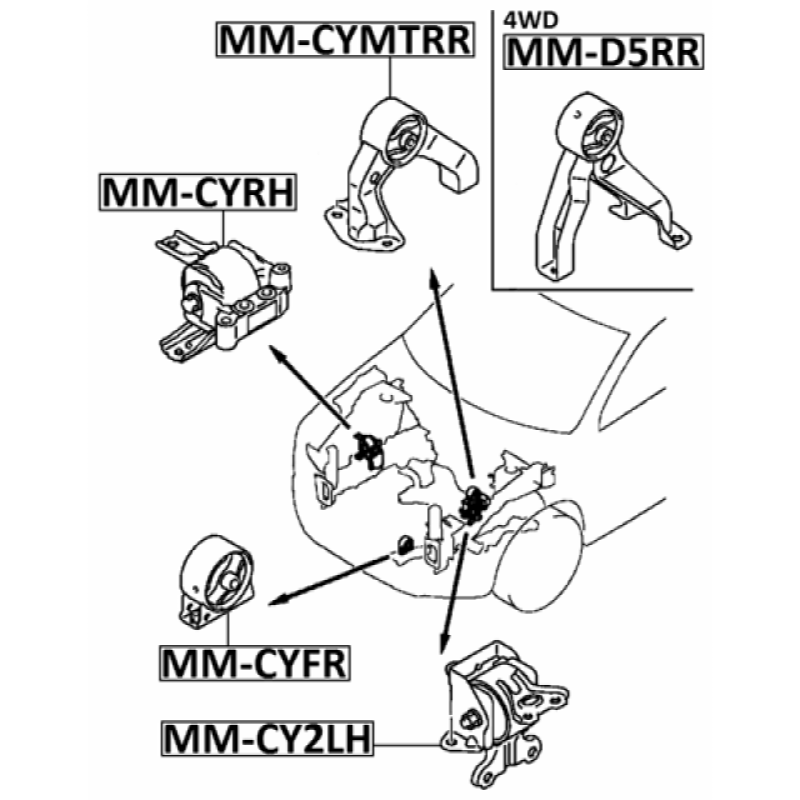 MM-CYMTRR

4WD
MM-D5RR

MM-CYRH

MM-CYFR

MM-CY2LH