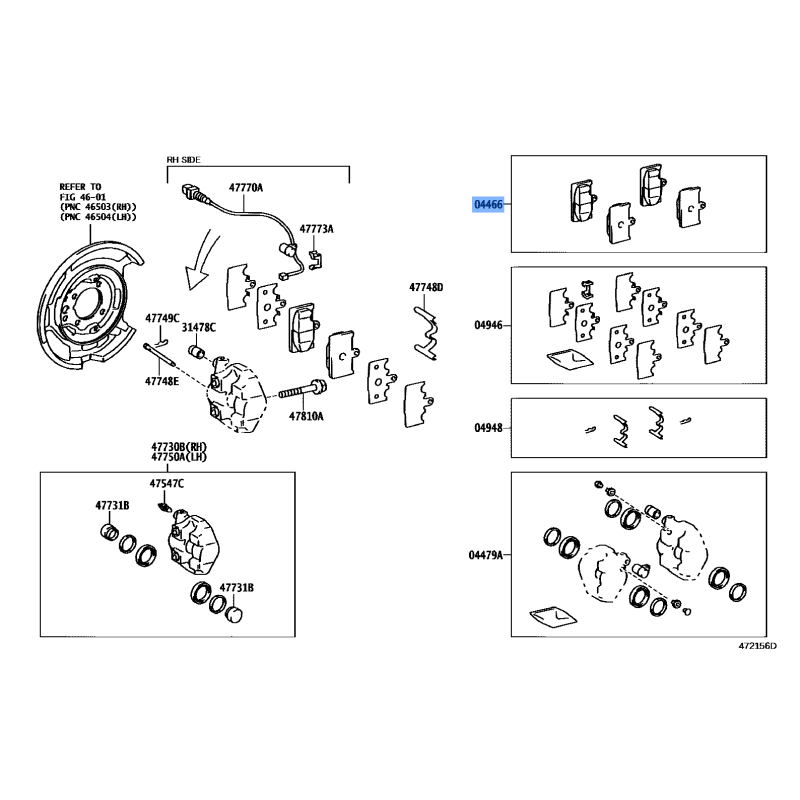 RH SIDE

REFER TO
FIG 46-01
(PNC 46503(RH))
(PNC 46504(LH))

47770A

47773A

47748D

47749C

31478C

47748E

47810A

47730B(RH)
47750A(LH)

47547C

47731B

47731B

04466

04946

04948

04479A

472156D