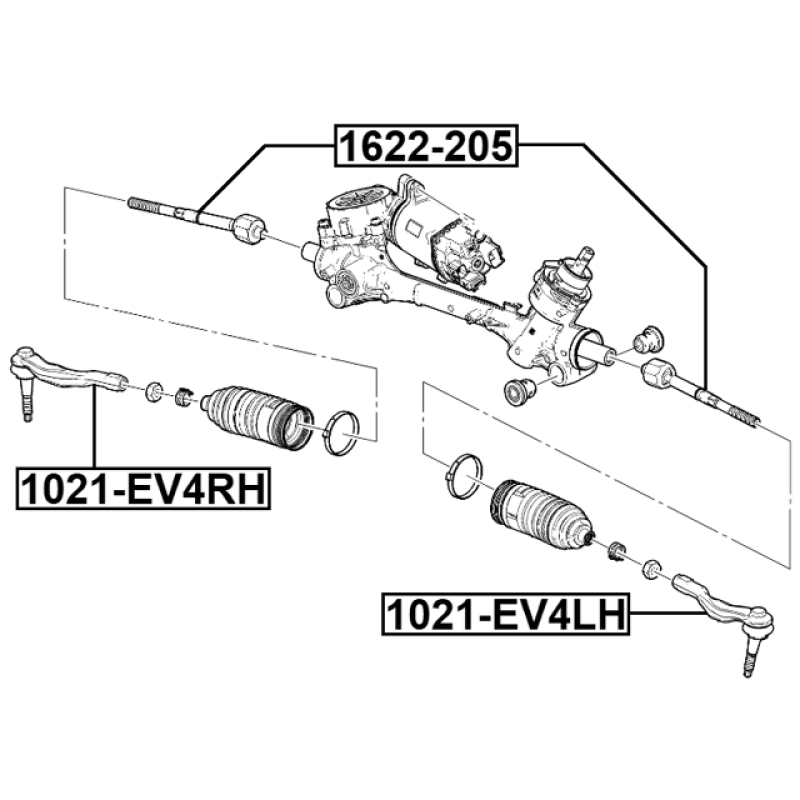 1622-205

1021-EV4RH

1021-EV4LH