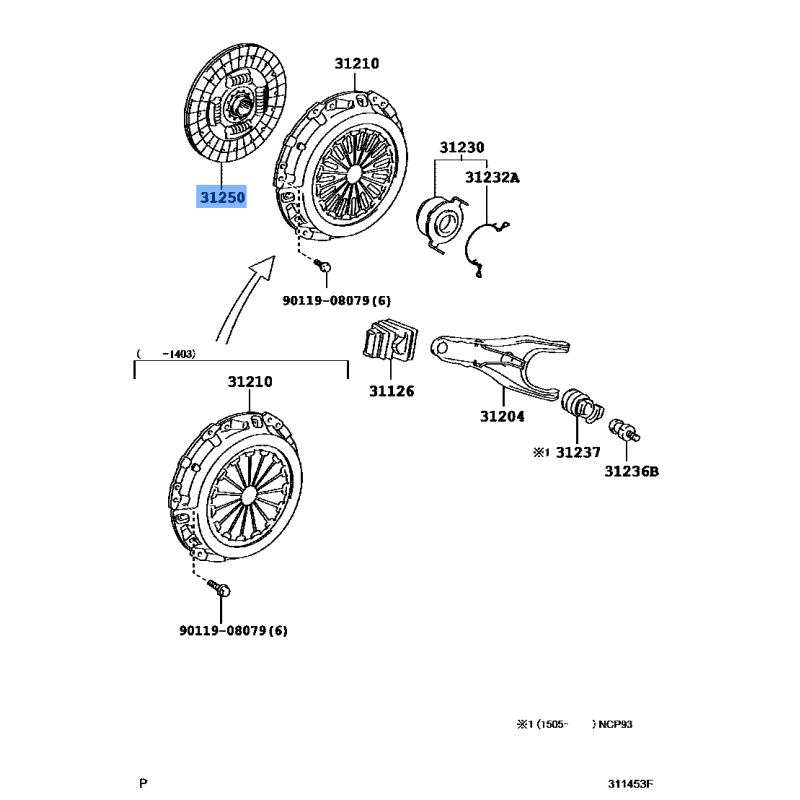 31210

31230

31232A

31250

90119-08079 (6)

( -1403)

31210

31126

31204

※1 31237

31236B

90119-08079 (6)

※1 (1505- ) NCP93

P

311453F