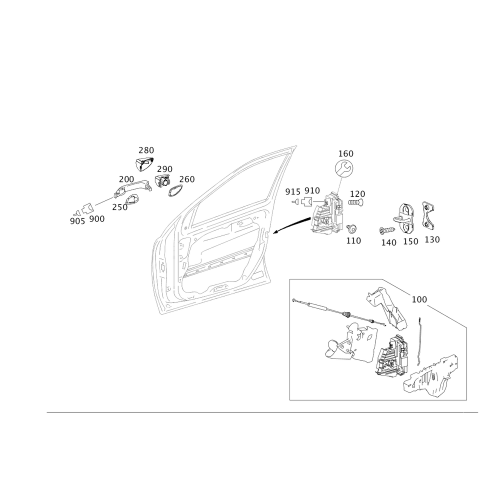 280
290
200
260
250
905
900
160
915
910
120
110
140
150
130
100