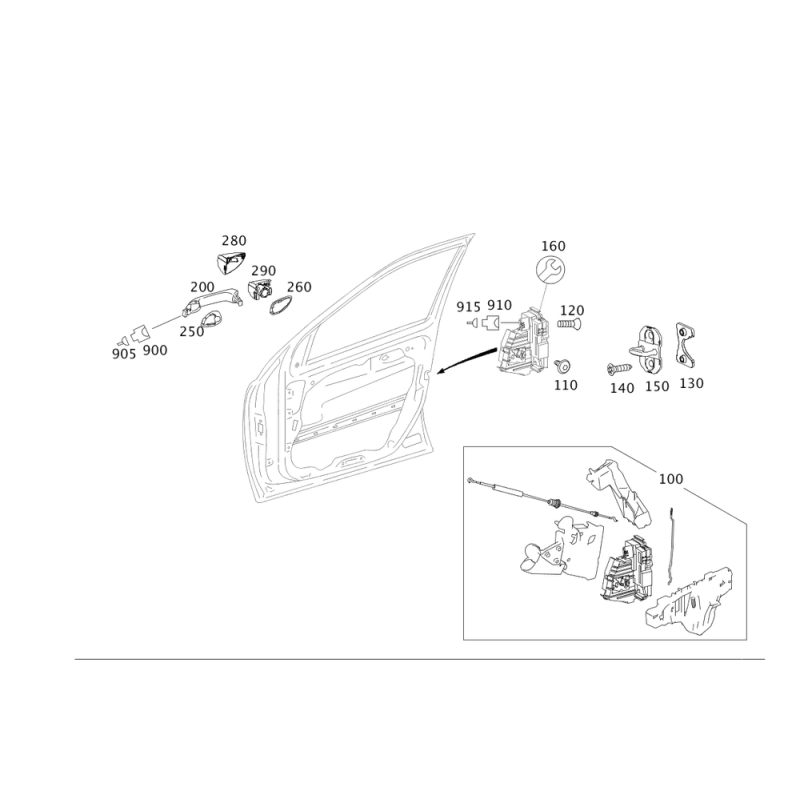 280
290
200
260
250
905
900
160
915
910
120
110
140
150
130
100