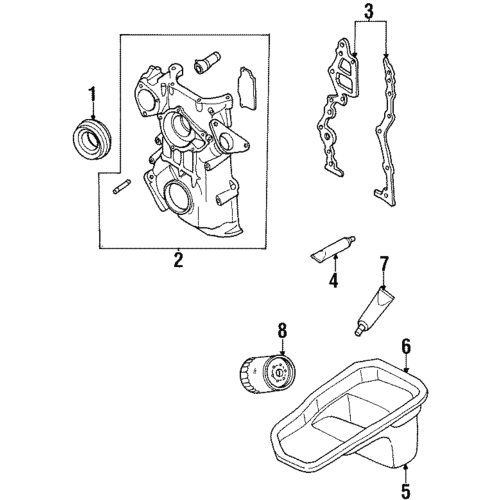 3
1
2
4
7
8
6
5