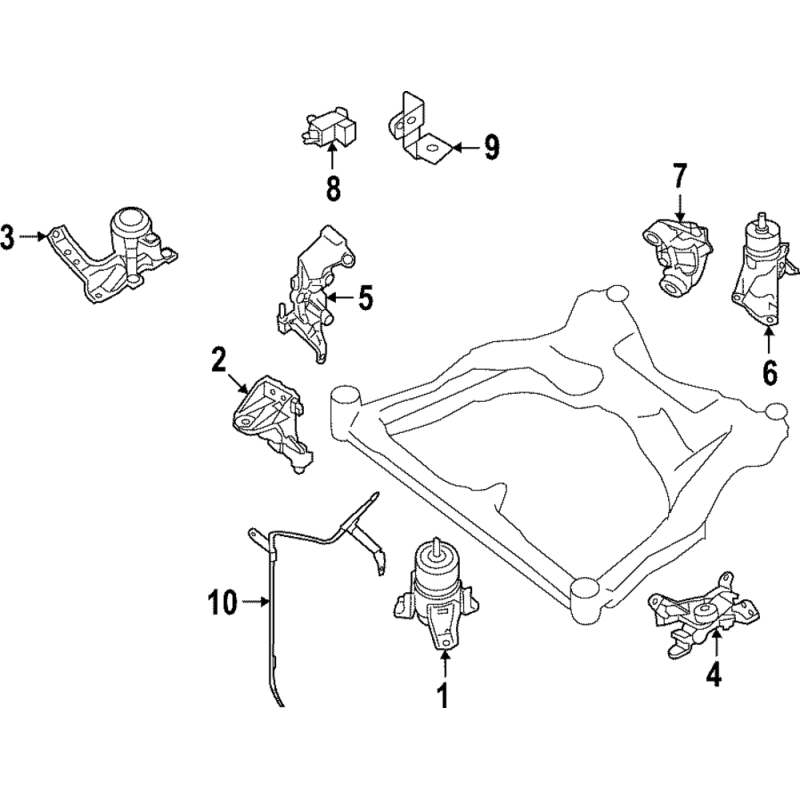 8
9
7
3
5
6
2
10
1
4