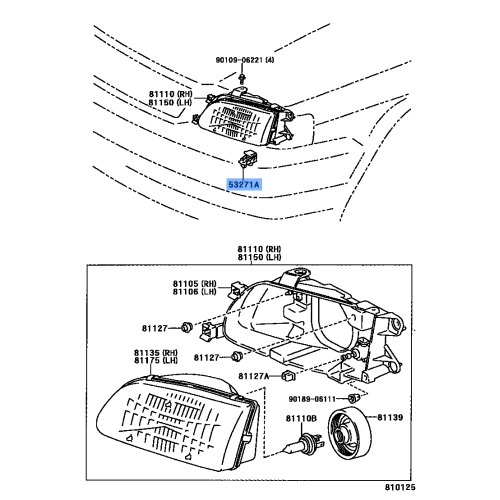 90109-06221 (4)

81110 (RH)
81150 (LH)

53271A

81110 (RH)
81150 (LH)

81105 (RH)
81106 (LH)

81127

81135 (RH)
81175 (LH)

81127

81127A

90189-06111

81110B

81139

810125