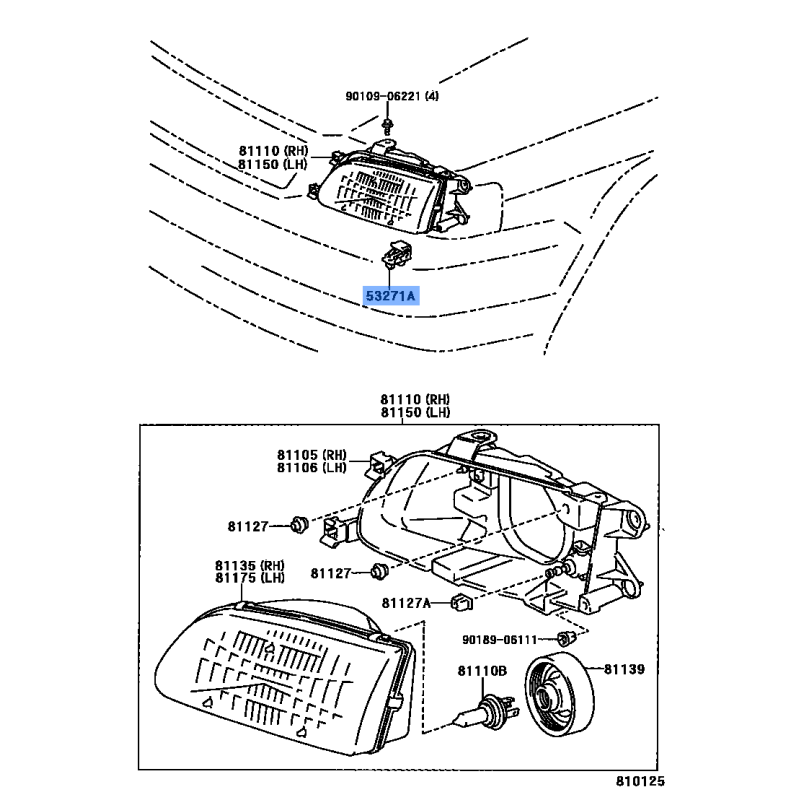 90109-06221 (4)

81110 (RH)
81150 (LH)

53271A

81110 (RH)
81150 (LH)

81105 (RH)
81106 (LH)

81127

81135 (RH)
81175 (LH)

81127

81127A

90189-06111

81110B

81139

810125