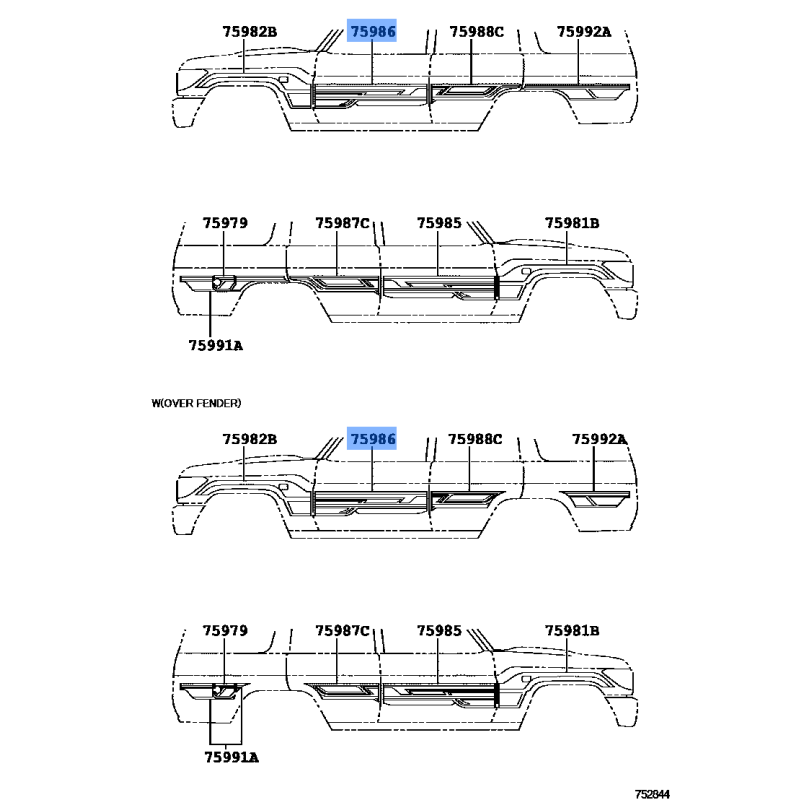 75982B
75986
75988C
75992A

75979
75987C
75985
75981B
75991A

W(OVER FENDER)

75982B
75986
75988C
75992A

75979
75987C
75985
75981B
75991A

752844