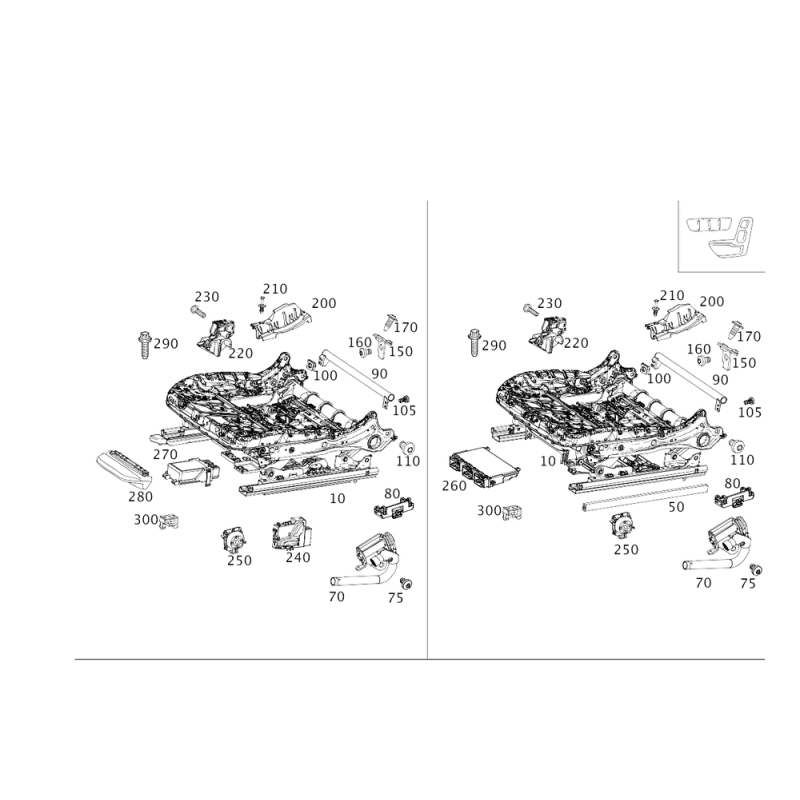 230
210
200
290
220
170
160
150
100
90
105
270
110
280
10
80
300
250
240
70
75

230
210
200
290
220
170
160
150
100
90
105
10
110
260
80
300
50
250
70
75