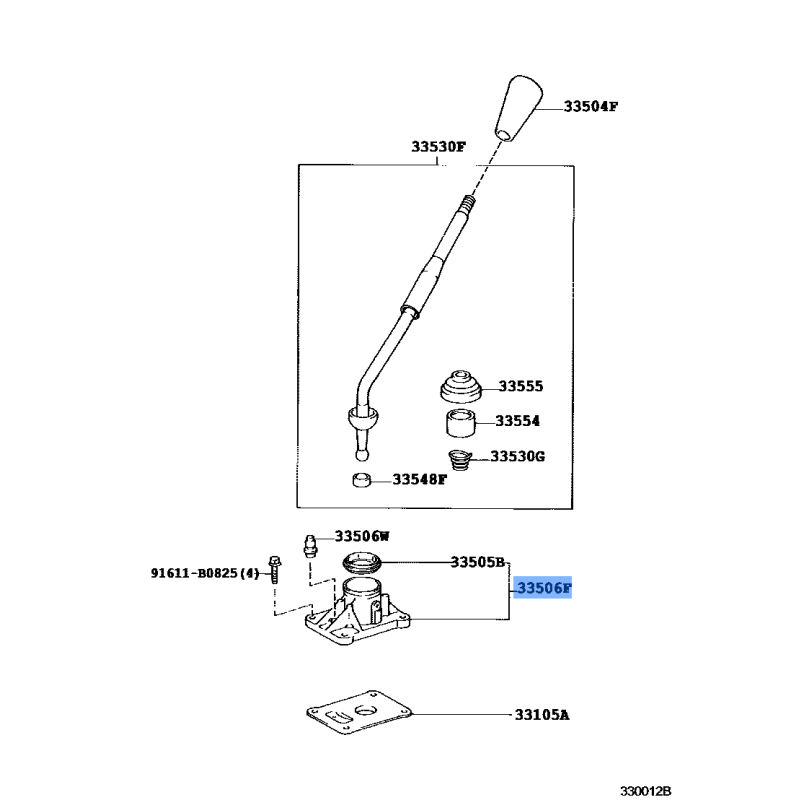 33504F
33530F
33555
33554
33530G
33548F
33506W
91611-B0825(4)
33505B
33506F
33105A
330012B