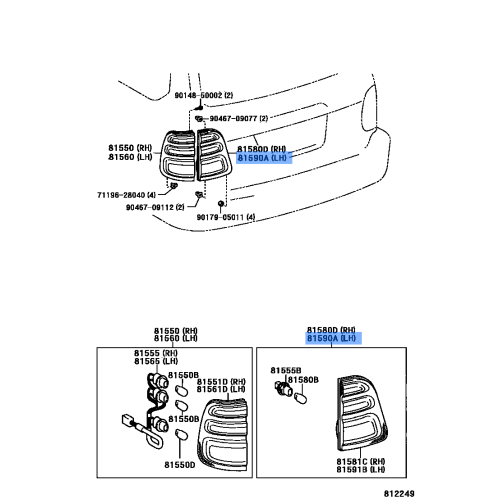 90148-50002 (2)
90467-09077 (2)
81550 (RH)
81560 (LH)
81580D (RH)
81590A (LH)
71196-28040 (4)
90467-09112 (2)
90179-05011 (4)

81550 (RH)
81560 (LH)
81555 (RH)
81565 (LH)
81550B
81551D (RH)
81561D (LH)
81550B
81550D

81580D (RH)
81590A (LH)
81555B
81580B
81581C (RH)
81591B (LH)

812249