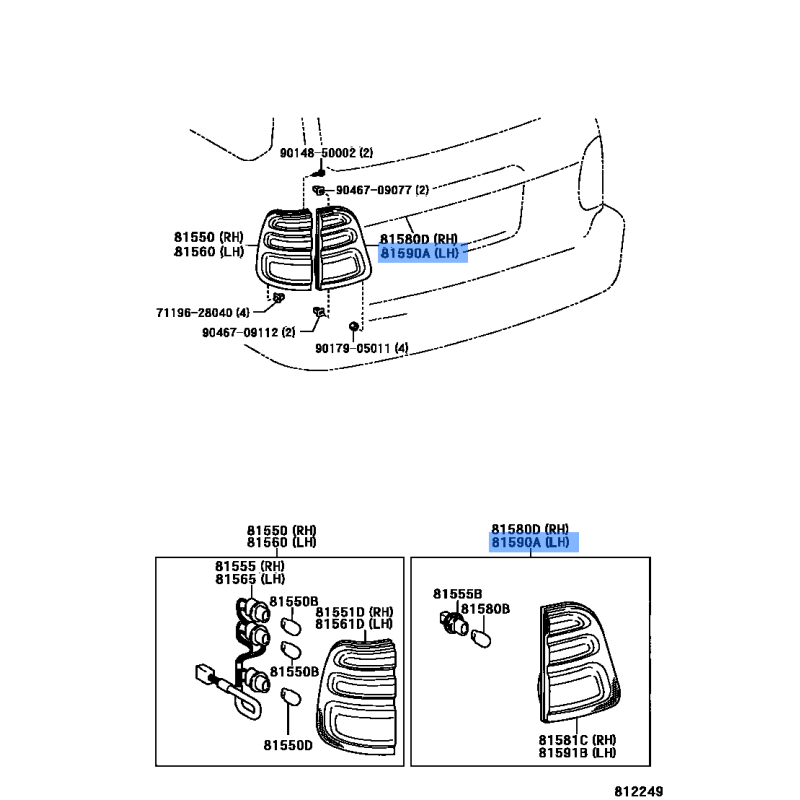 90148-50002 (2)
90467-09077 (2)
81550 (RH)
81560 (LH)
81580D (RH)
81590A (LH)
71196-28040 (4)
90467-09112 (2)
90179-05011 (4)

81550 (RH)
81560 (LH)
81555 (RH)
81565 (LH)
81550B
81551D (RH)
81561D (LH)
81550B
81550D

81580D (RH)
81590A (LH)
81555B
81580B
81581C (RH)
81591B (LH)

812249