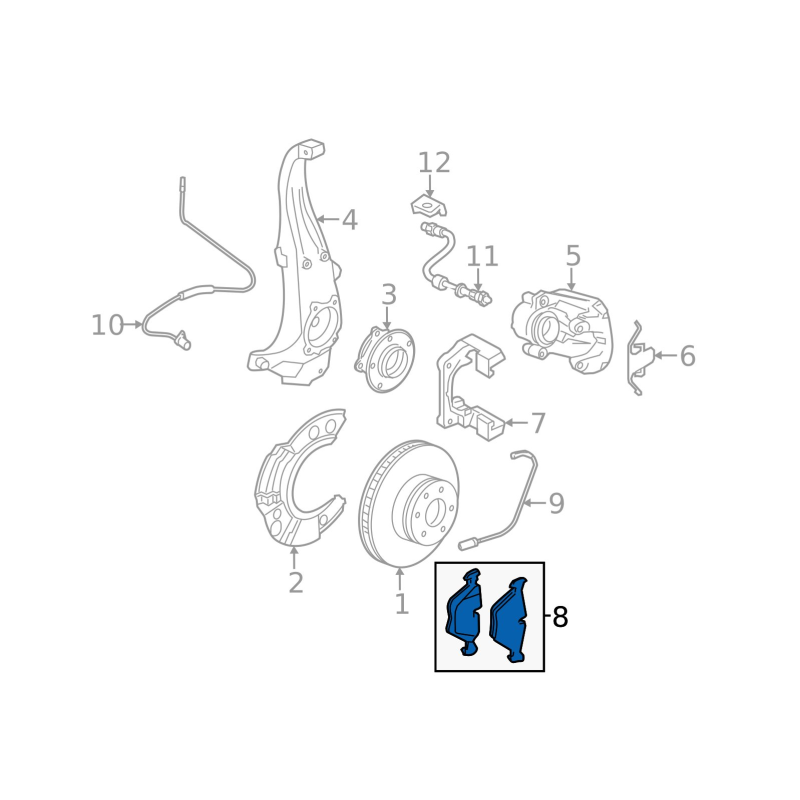 12
4
11
5
3
10
6
7
9
2
1
8