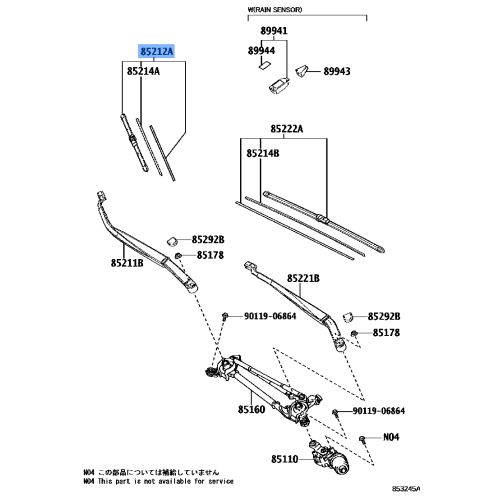 W(RAIN SENSOR)

89941

89944

89943

85212A

85214A

85222A

85214B

85292B

85178

85211B

85221B

90119-06864

85292B

85178

85160

90119-06864

N04

85110

N04 この部品については補給していません
N04 This part is not available for service

853245A