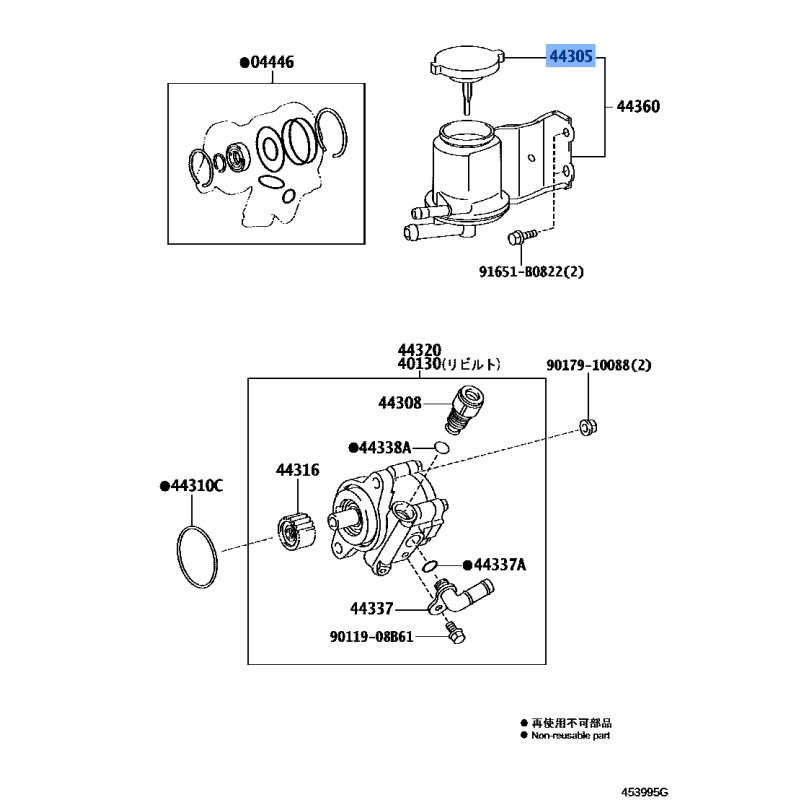 ●04446

44305

44360

91651-B0822(2)

44320
40130(リビルト)

90179-10088(2)

44308

●44338A

44316

●44310C

●44337A

44337

90119-08B61

● 再使用不可部品
● Non-reusable part

453995G