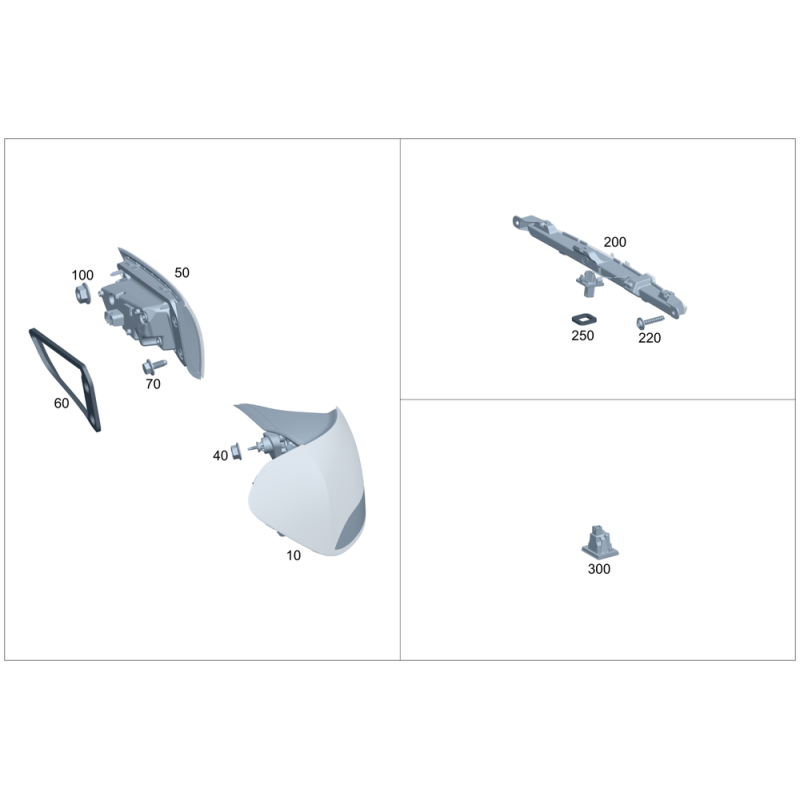 100
50
60
70
40
10
200
250
220
300