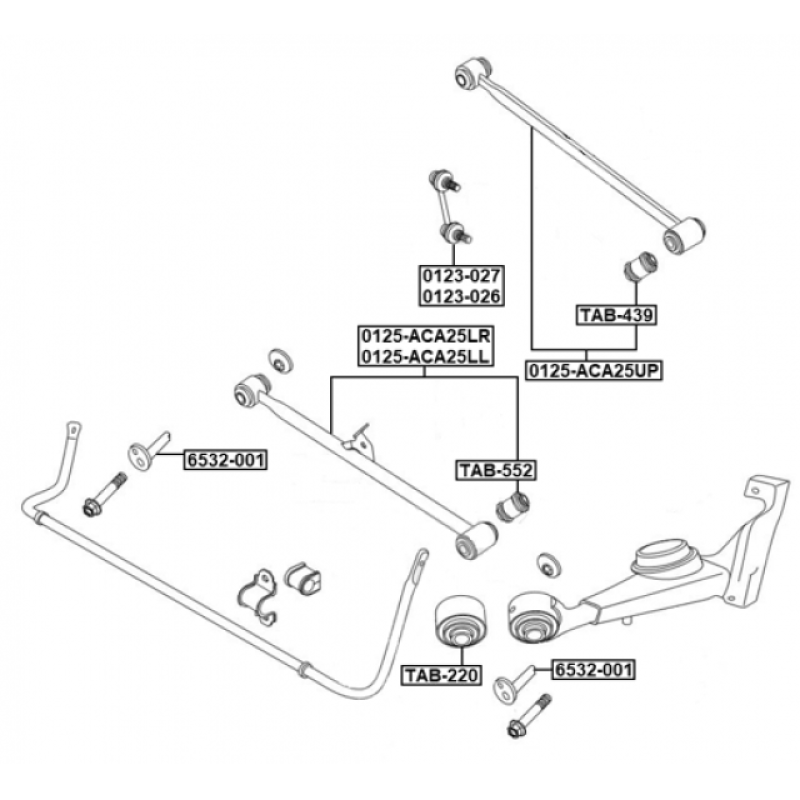 0123-027
0123-026

TAB-439

0125-ACA25LR
0125-ACA25LL

0125-ACA25UP

6532-001

TAB-552

TAB-220

6532-001