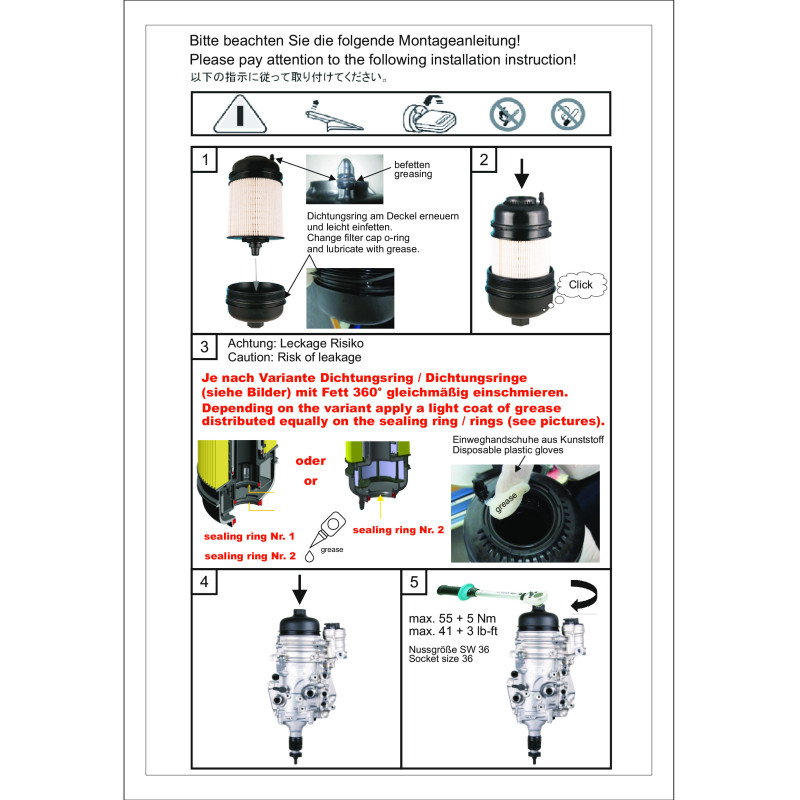 Bitte beachten Sie die folgende Montageanleitung!
Please pay attention to the following installation instruction!
以下の指示に従って取り付けてください。

1

befetten
greasing

Dichtungsring am Deckel erneuern und leicht einfetten.
Change filter cap o-ring and lubricate with grease.

2

Click

3

Achtung: Leckage Risiko
Caution: Risk of leakage

Je nach Variante Dichtungsring / Dichtungsringe (siehe Bilder) mit Fett 360° gleichmäßig einschmieren.
Depending on the variant apply a light coat of grease distributed equally on the sealing ring / rings (see pictures).

oder
or

sealing ring Nr. 1
sealing ring Nr. 2

grease

sealing ring Nr. 2

Einweghandschuhe aus Kunststoff
Disposable plastic gloves

grease

4

5

max. 55 + 5 Nm
max. 41 + 3 lb-ft

Nussgröße SW 36
Socket size 36