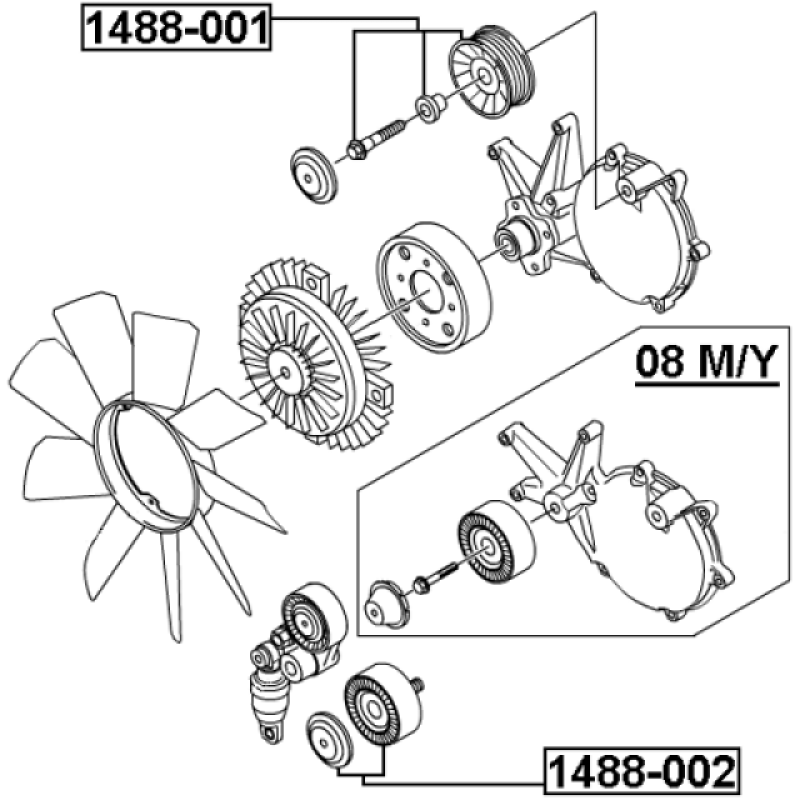 1488-001

08 M/Y

1488-002