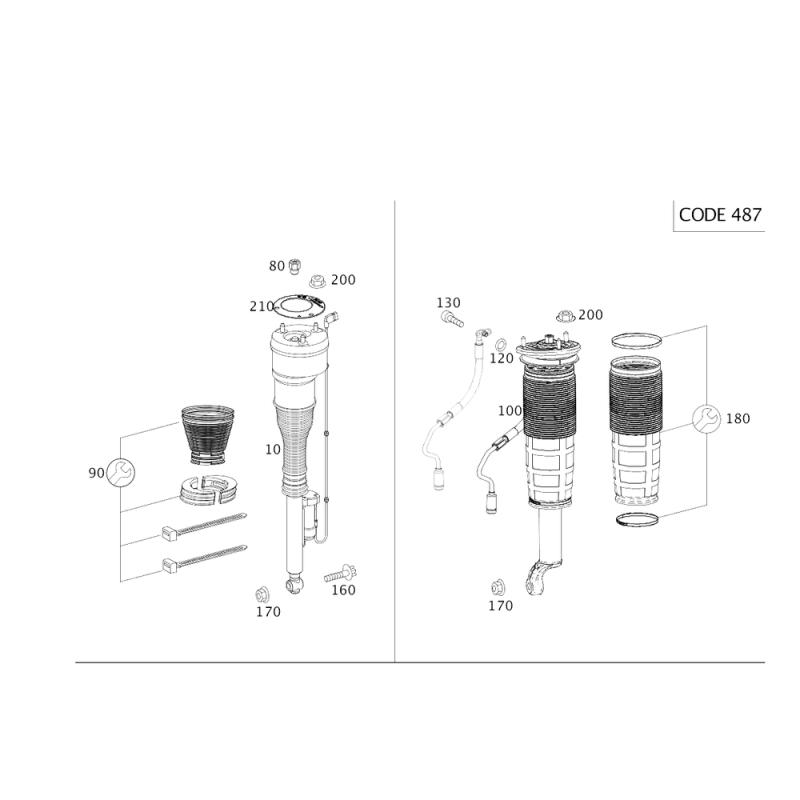 CODE 487

80
200
210
10
90
160
170

130
200
120
100
180
170