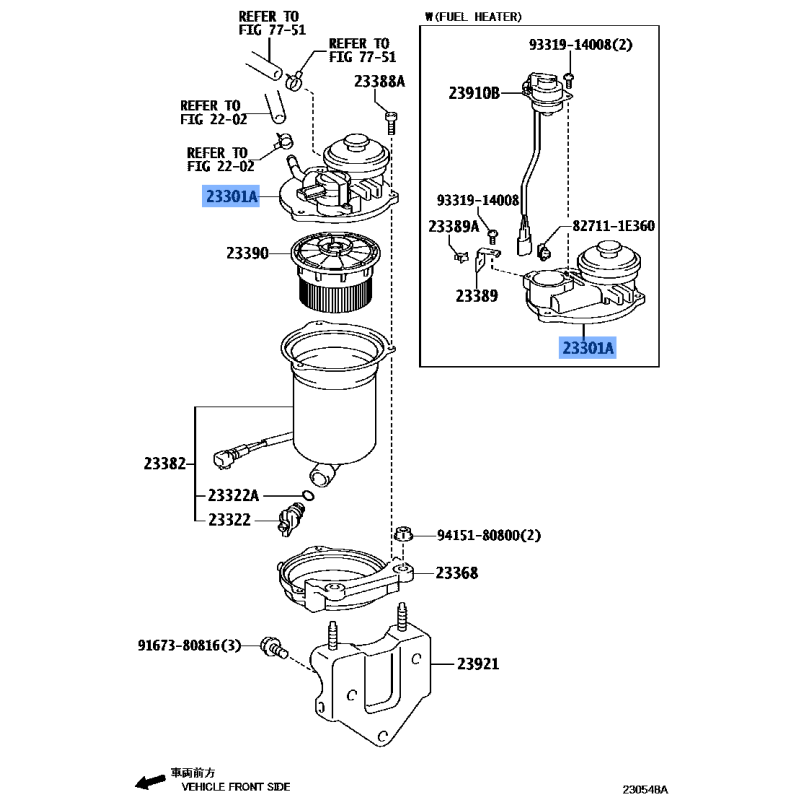 REFER TO FIG 77-51

REFER TO FIG 77-51

23388A

REFER TO FIG 22-02

REFER TO FIG 22-02

23301A

23390

23382

23322A

23322

94151-80800(2)

23368

91673-80816(3)

23921

W(FUEL HEATER)

93319-14008(2)

23910B

93319-14008

23389A

82711-1E360

23389

23301A

車両前方
VEHICLE FRONT SIDE

230548A