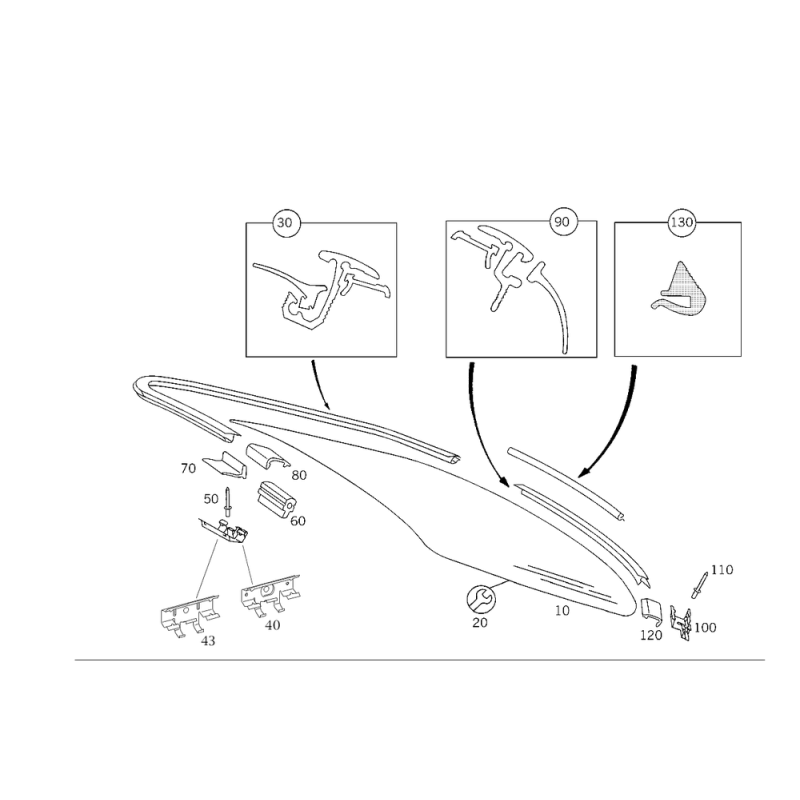 30
90
130
70
80
50
60
43
40
20
10
110
120
100