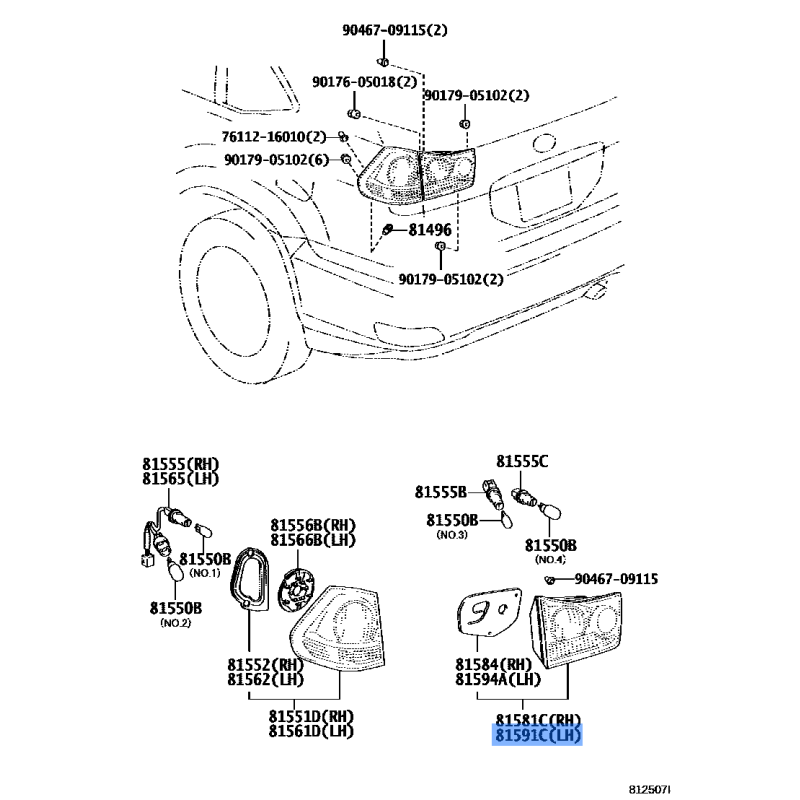 90467-09115(2)
90176-05018(2)
90179-05102(2)
76112-16010(2)
90179-05102(6)
81496
90179-05102(2)

81555(RH)
81565(LH)
81550B
(NO.1)
81550B
(NO.2)
81556B(RH)
81566B(LH)
81552(RH)
81562(LH)
81551D(RH)
81561D(LH)

81555C
81555B
81550B
(NO.3)
81550B
(NO.4)
90467-09115
81584(RH)
81594A(LH)
81581C(RH)
81591C(LH)

812507I