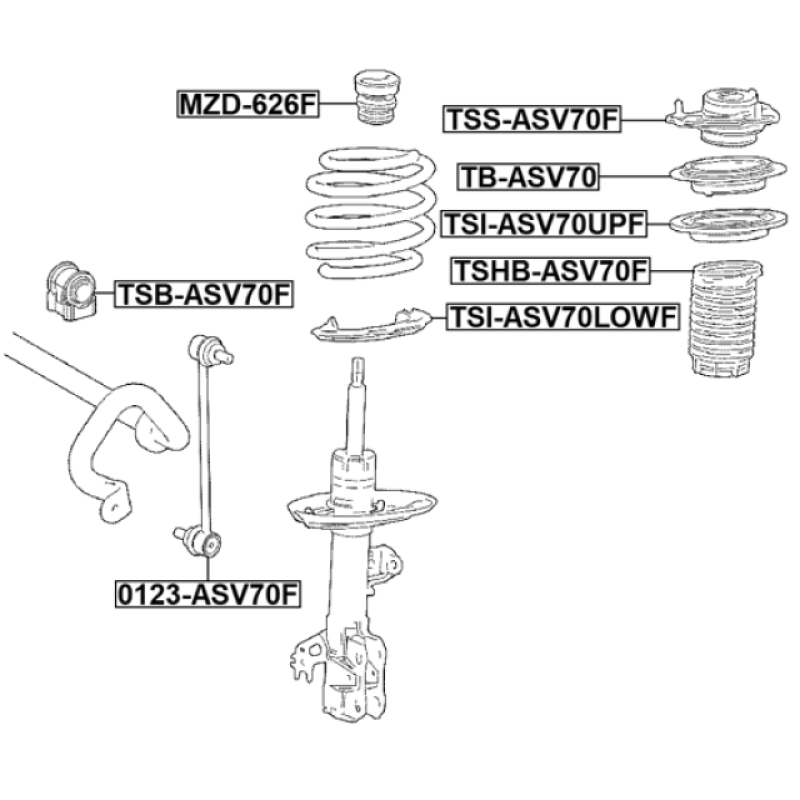 MZD-626F
TSS-ASV70F
TB-ASV70
TSI-ASV70UPF
TSHB-ASV70F
TSB-ASV70F
TSI-ASV70LOWF
0123-ASV70F