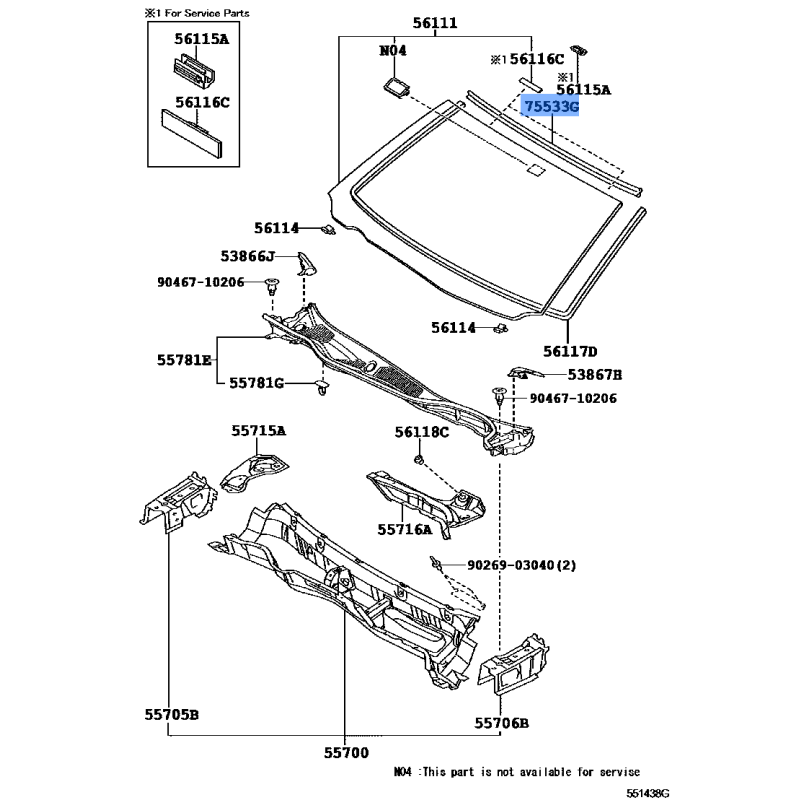 ※1 For Service Parts
56115A
56116C
56111
N04
※1 56116C
※1
56115A
75533G
56114
53866J
90467-10206
56114
56117D
55781E
55781G
53867H
90467-10206
55715A
56118C
55716A
90269-03040(2)
55705B
55706B
55700
N04 :This part is not available for servise
551438G