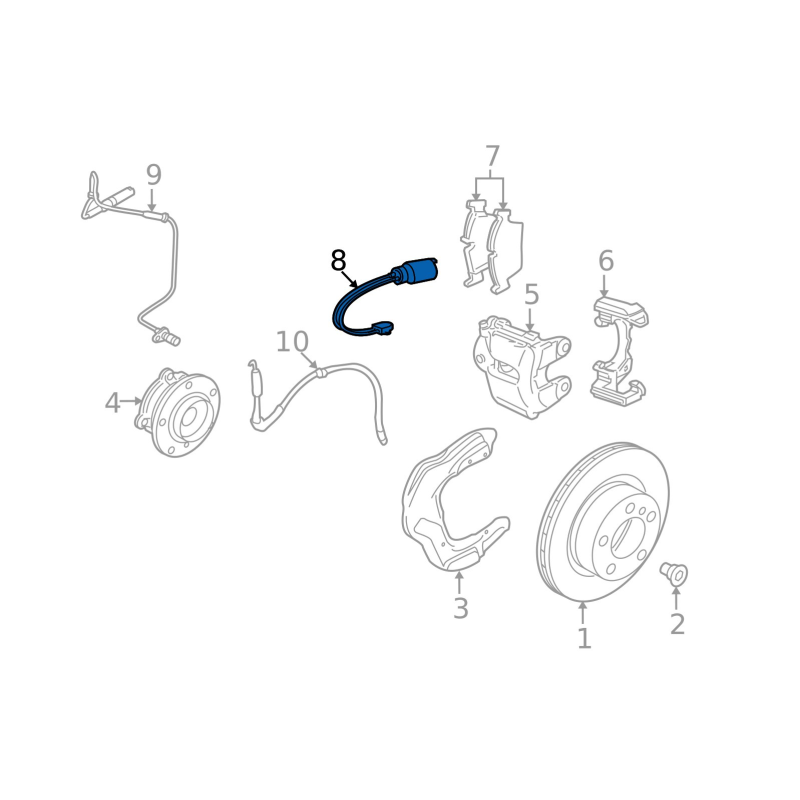 9
7
8
6
5
10
4
3
1
2