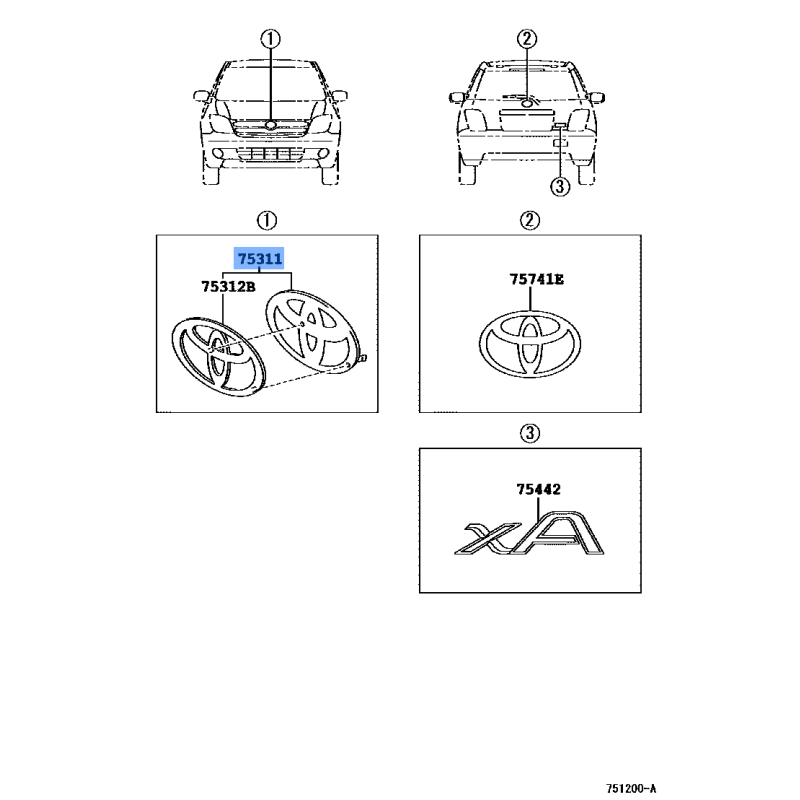 ①
②
③
①
75311
75312B
②
75741E
③
75442
xA
751200-A