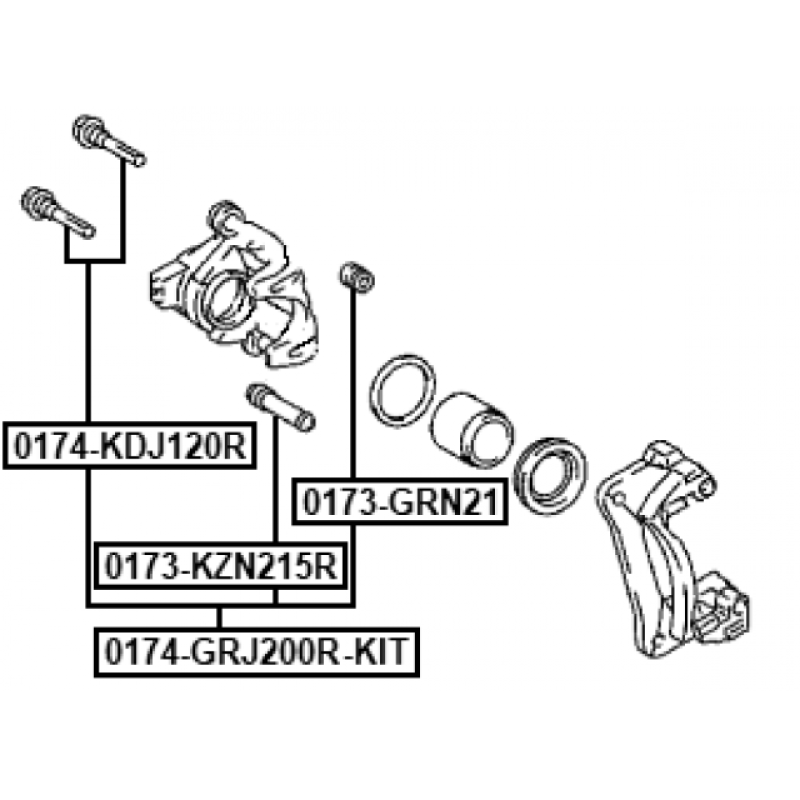 0174-KDJ120R

0173-GRN21

0173-KZN215R

0174-GRJ200R-KIT