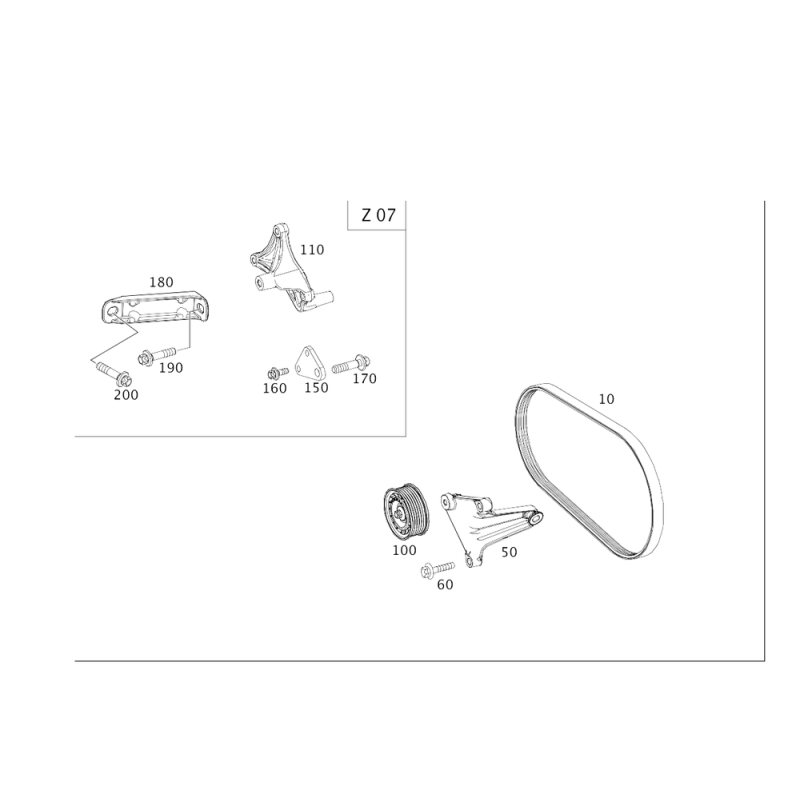 Z 07

110

180

190

200

160

150

170

10

100

50

60