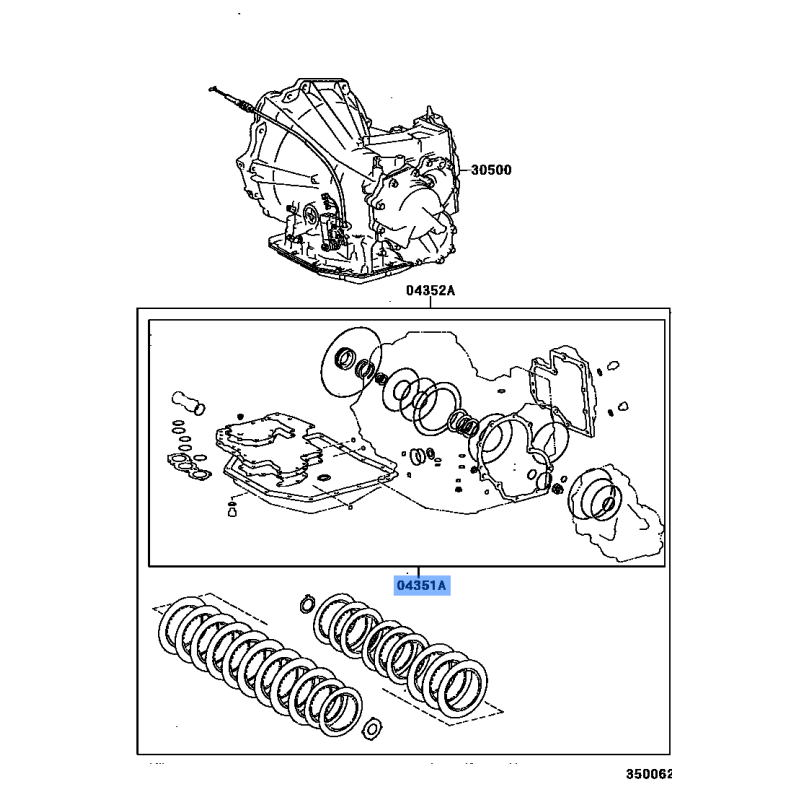 30500

04352A

04351A

350062