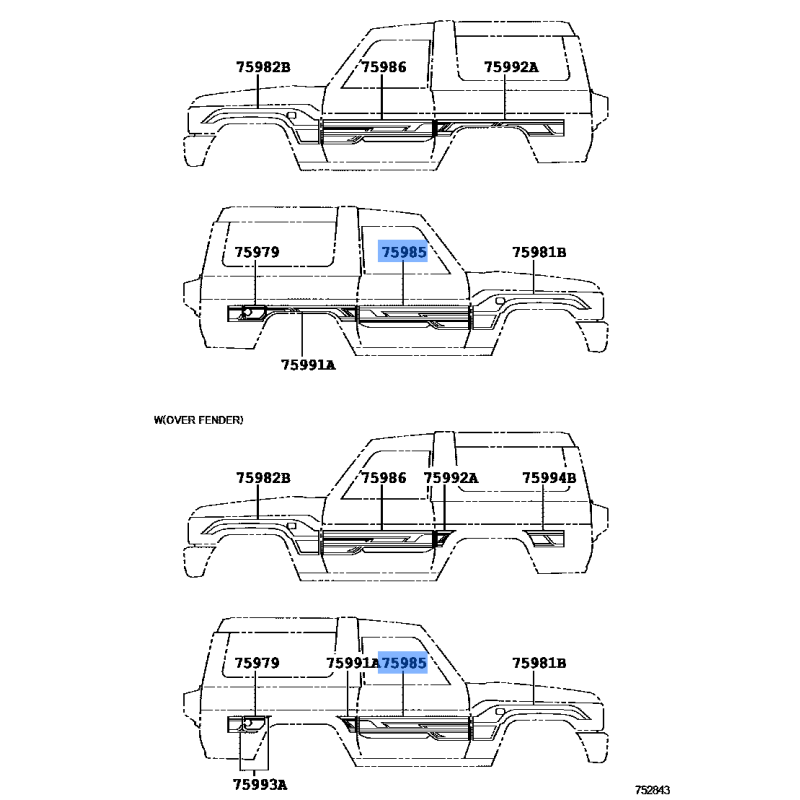 75982B
75986
75992A

75979
75985
75981B
75991A

W(OVER FENDER)

75982B
75986
75992A
75994B

75979
75991A
75985
75981B
75993A

752843