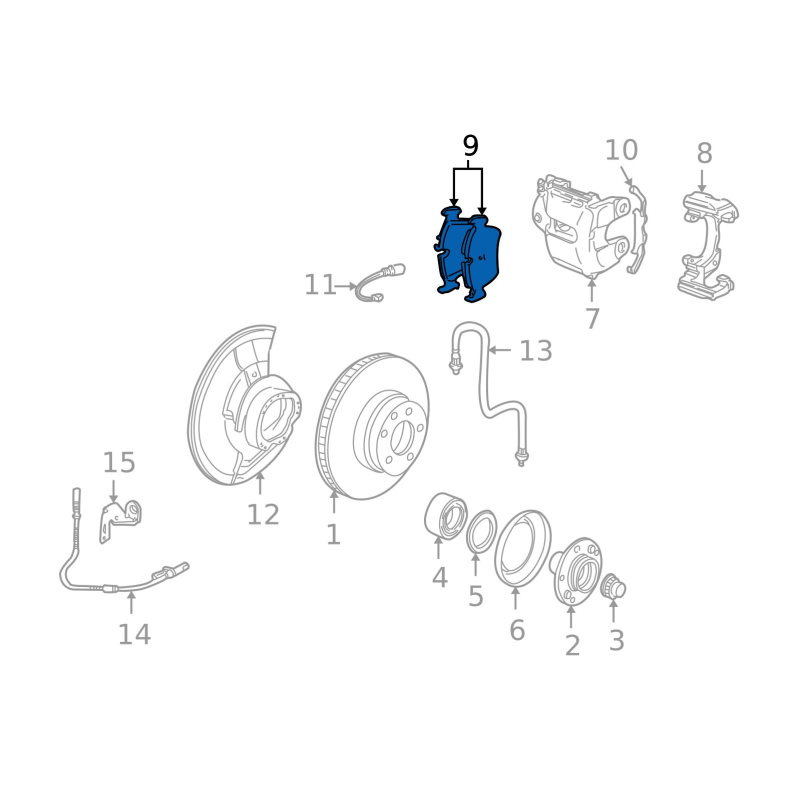 9
10
8
11
7
13
15
12
1
4
5
6
2
3
14