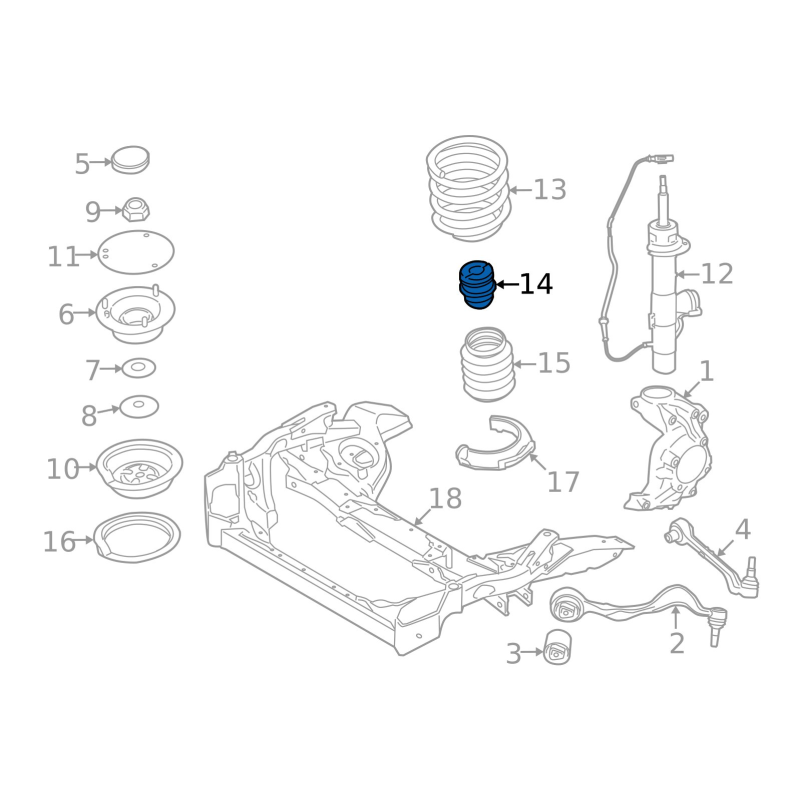 5
9
11
6
7
8
10
16
13
14
15
17
18
12
1
4
2
3