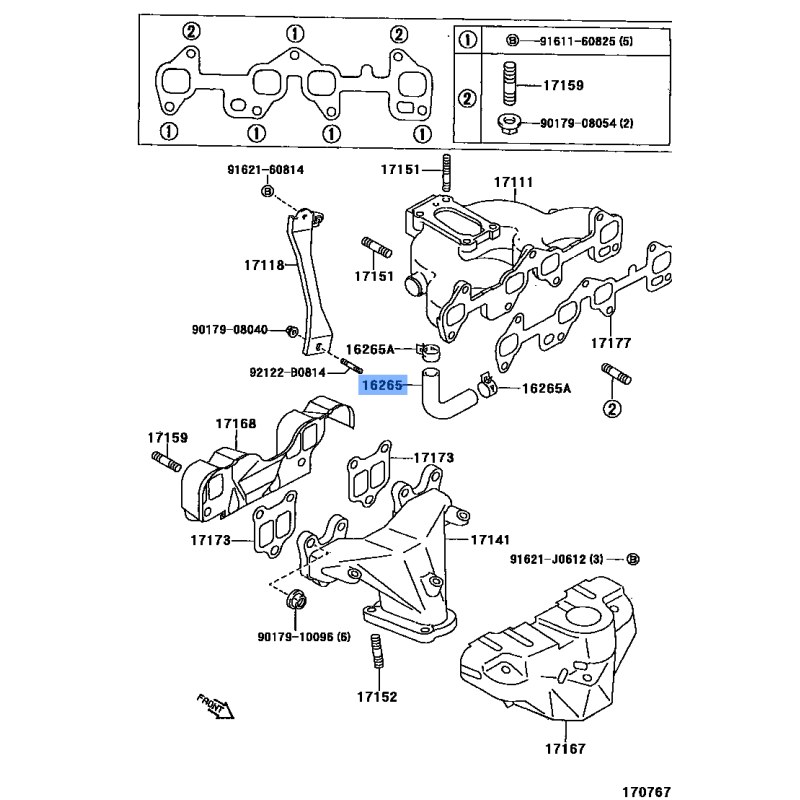 ② ① ②
① ① ① ①

① B 91611-60825 (5)
② 17159
90179-08054 (2)

91621-60814
B
17151
17111
17118
17151
90179-08040
16265A
17177
92122-B0814
16265
16265A
②
17159
17168
17173
17173
17141
91621-J0612 (3) B
90179-10096 (6)
17152
FRONT
17167
170767