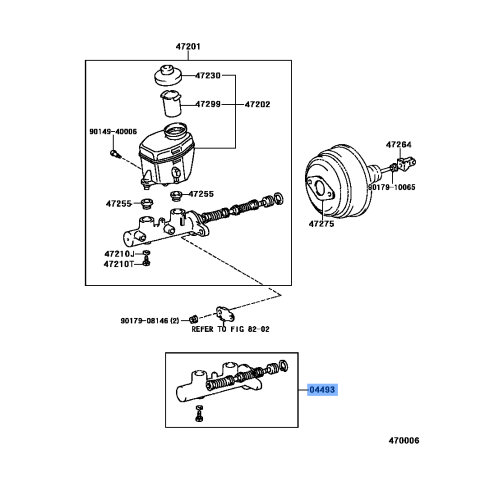 47201

47230

47299

47202

90149-40006

47255

47255

47210J

47210T

47264

90179-10065

47275

90179-08146 (2)

REFER TO FIG 82-02

04493

470006