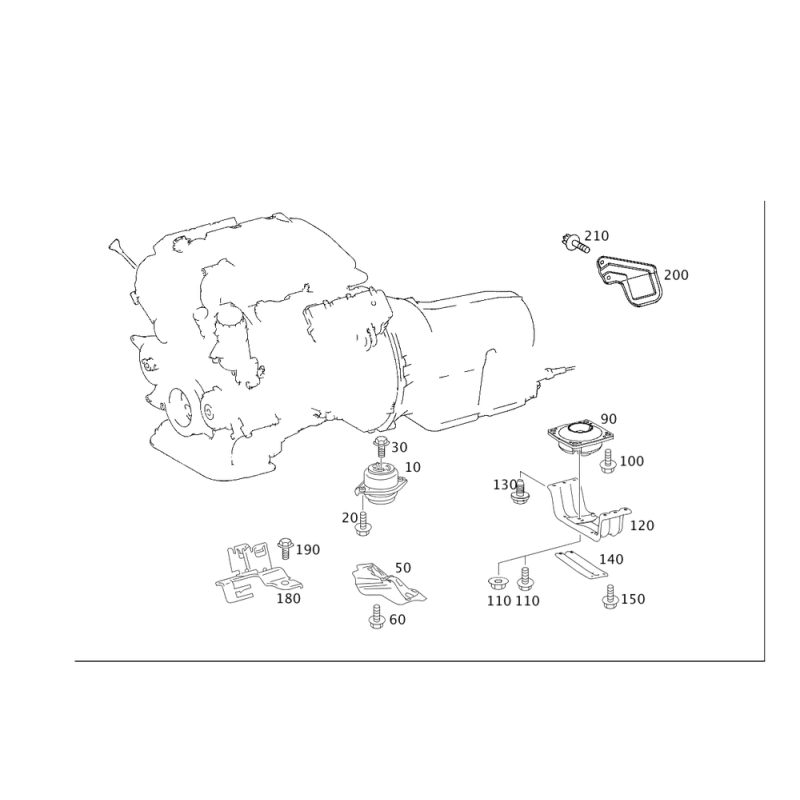 210
200
90
30
10
100
130
20
120
190
50
140
180
110 110
150
60