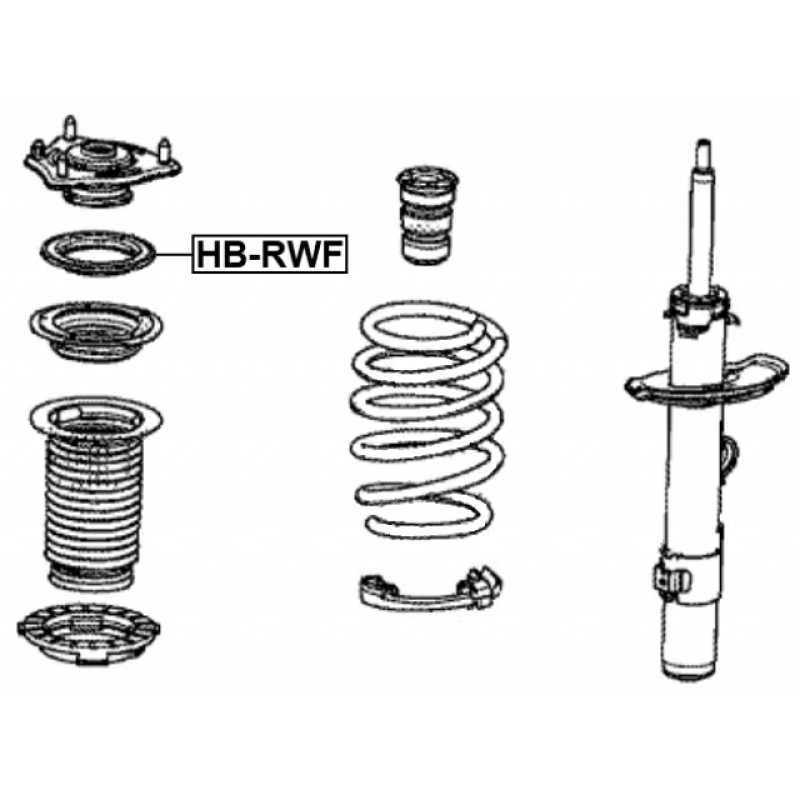 HB-RWF