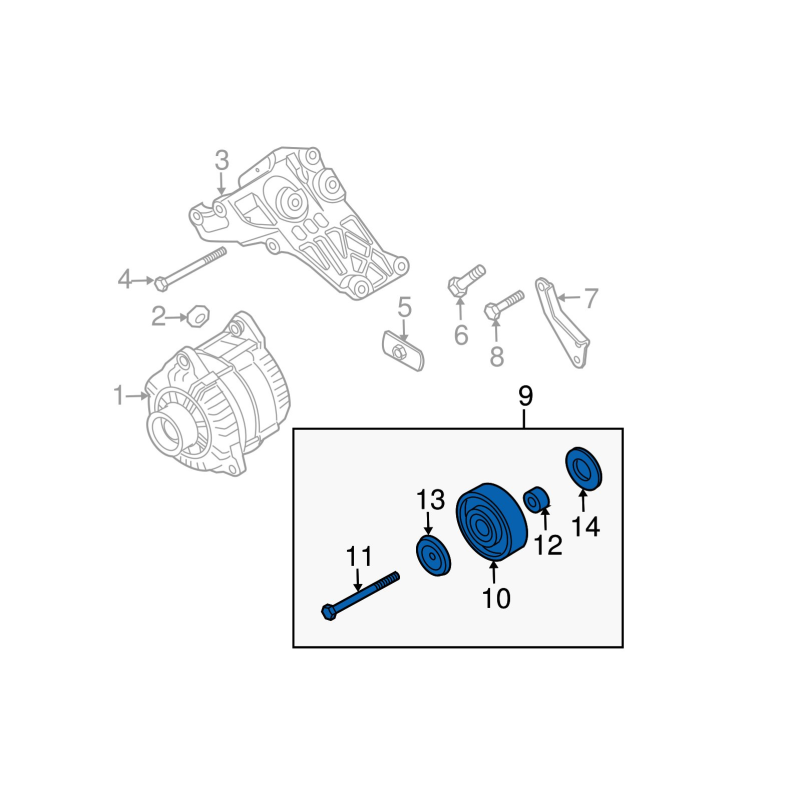 3
4
2
1
5
6
8
7
9
13
11
10
12
14