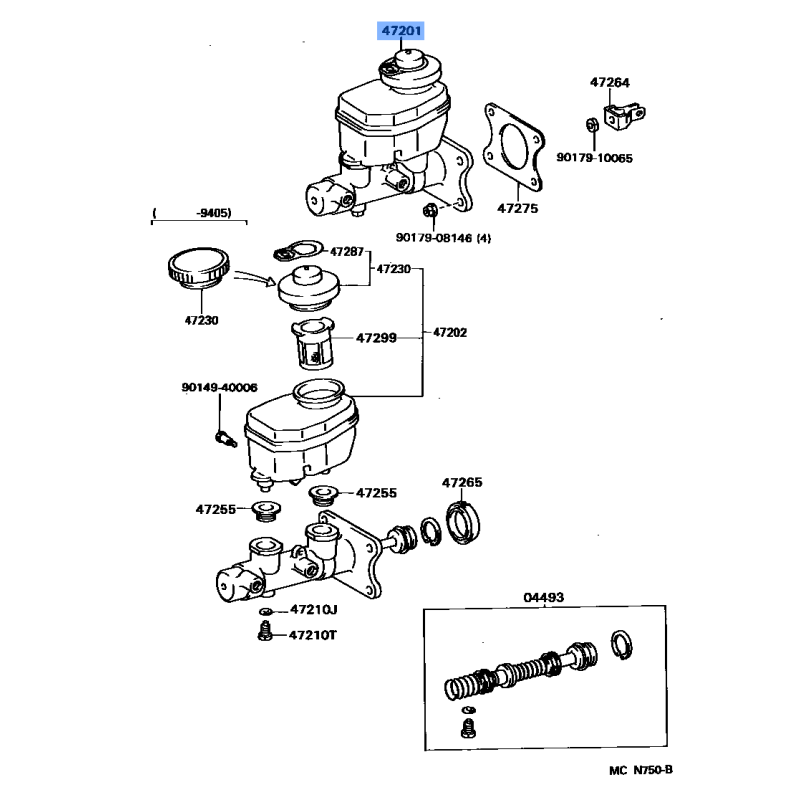 47201

47264

90179-10065

47275

90179-08146 (4)

( -9405)

47287

47230

47230

47299

47202

90149-40006

47255

47255

47265

47210J

47210T

04493

MC N750-B