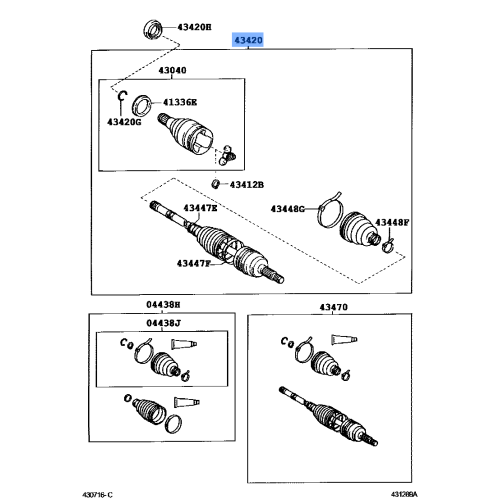 43420H

43420

43040

41336E

43420G

43412B

43447E

43448G

43448F

43447F

04438H

04438J

43470

430716-C

431289A