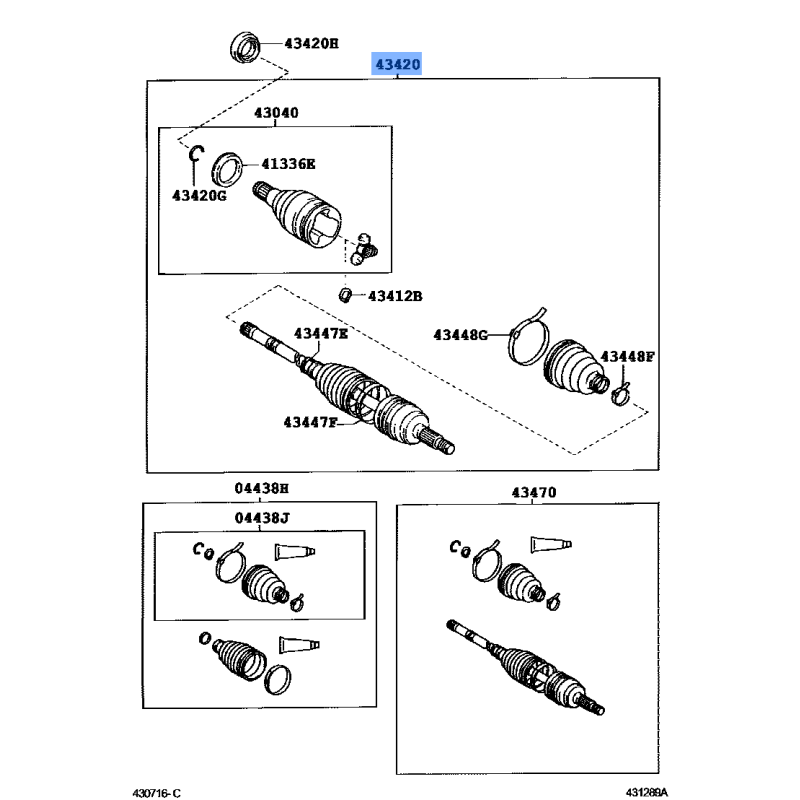 43420H
43420
43040
41336E
43420G
43412B
43447E
43448G
43448F
43447F
04438H
04438J
43470
430716-C
431289A