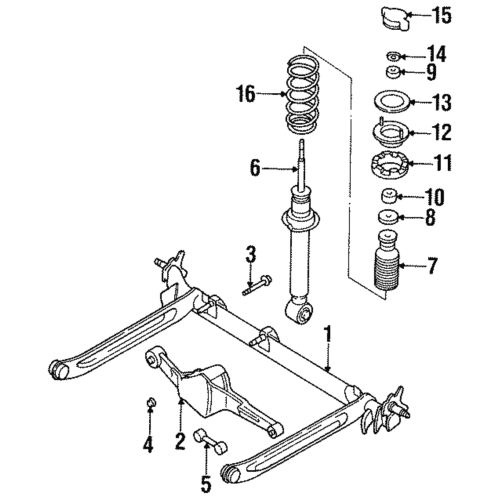 15
14
9
16
13
12
6
11
10
8
3
7
1
4
2
5