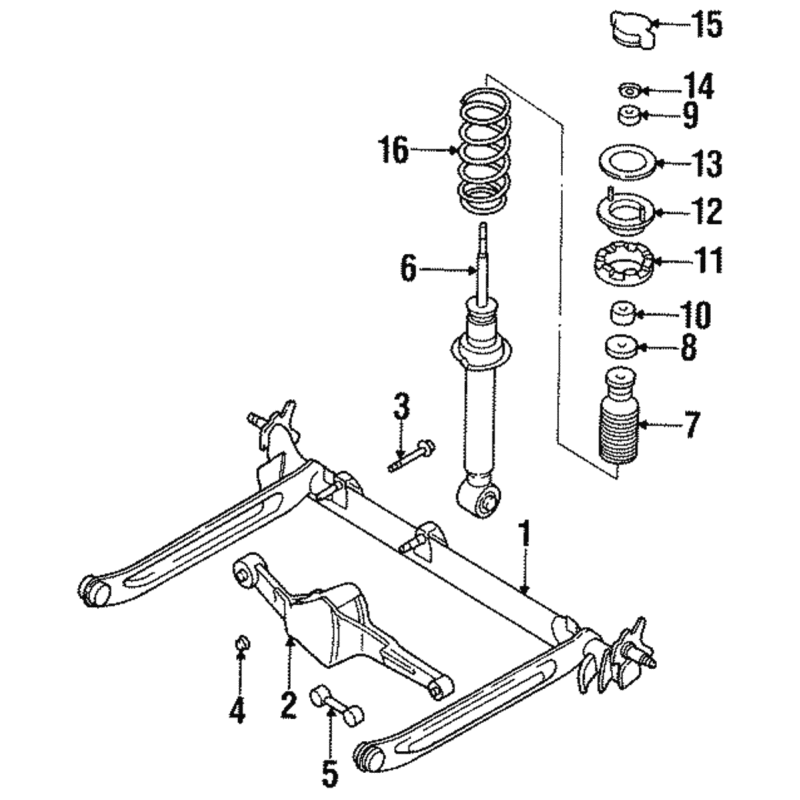 15
14
9
16
13
12
6
11
10
8
3
7
1
4
2
5