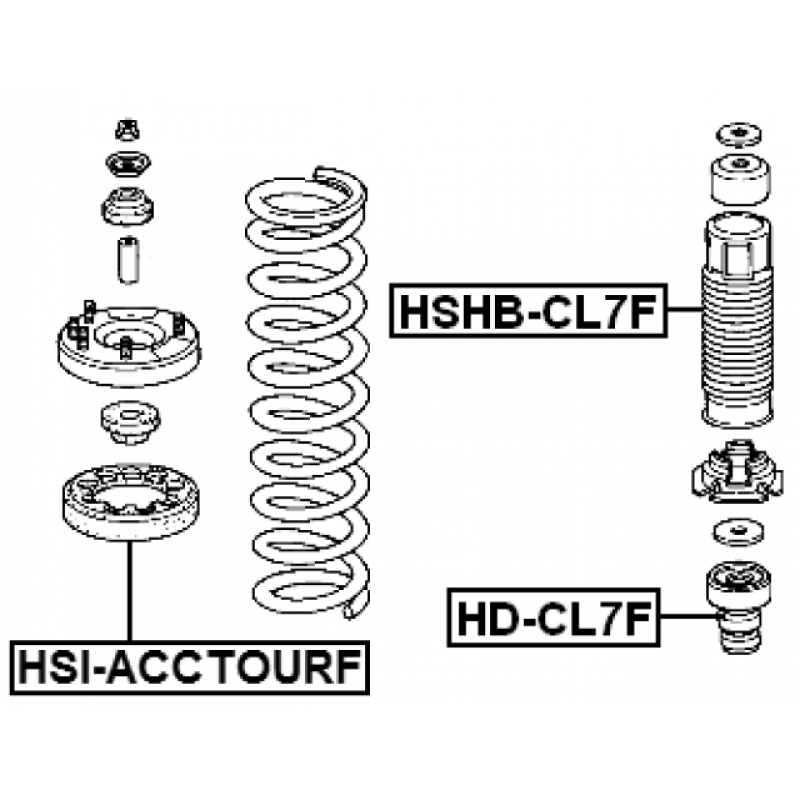 HSHB-CL7F

HD-CL7F

HSI-ACCTOURF