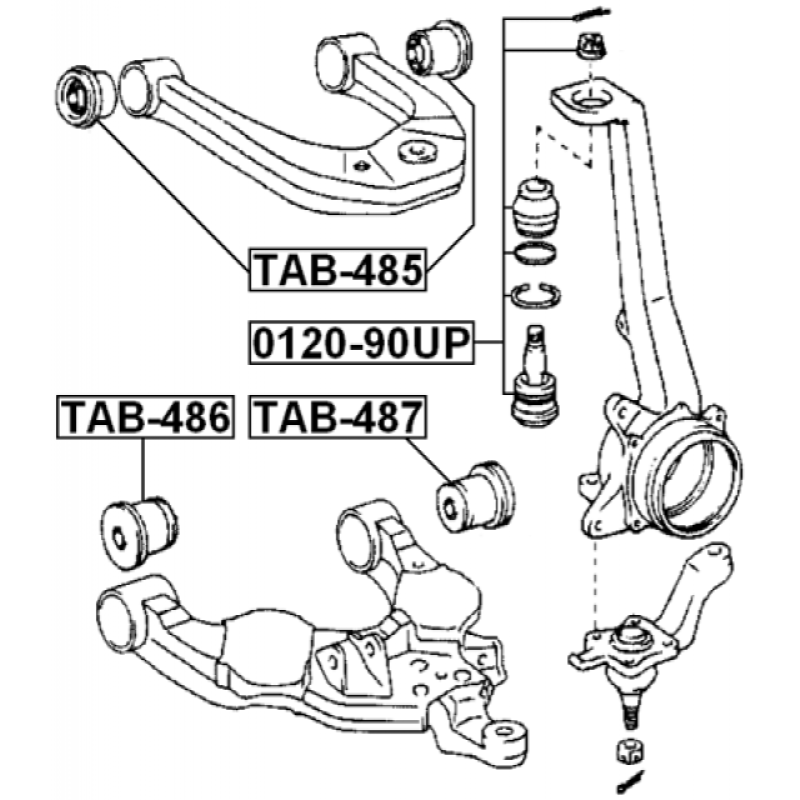 TAB-485

0120-90UP

TAB-486

TAB-487