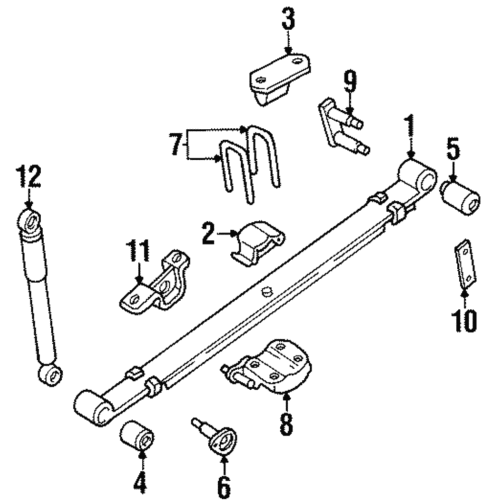 3
9
7
1
5
12
2
11
10
8
4
6